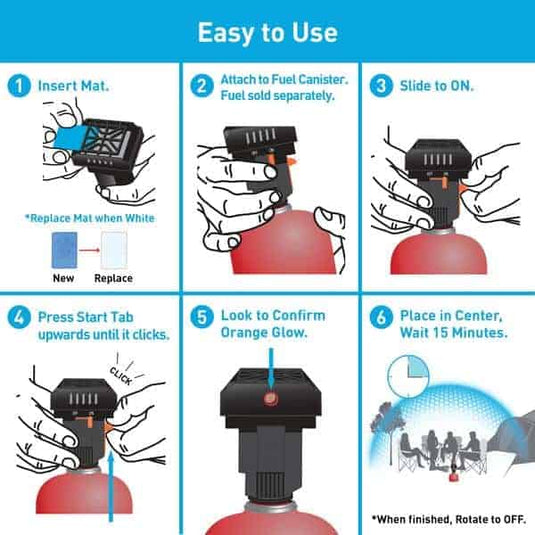 Easy to Use

1 Insert Mat.

*Replace Mat when White

New

Replace

2 Attach to Fuel Canister. Fuel sold separately.

3 Slide to ON.

4 Press Start Tab upwards until it clicks.

CLICK

5 Look to Confirm Orange Glow.

6 Place in Center, Wait 15 Minutes.

*When finished, Rotate to OFF.